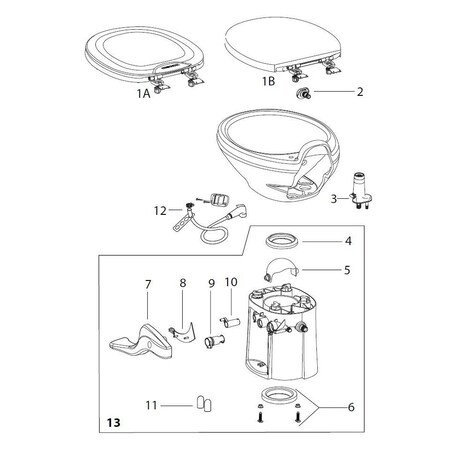 1A

1B

2

3

12

4

5

7

8

9

10

11

6

13